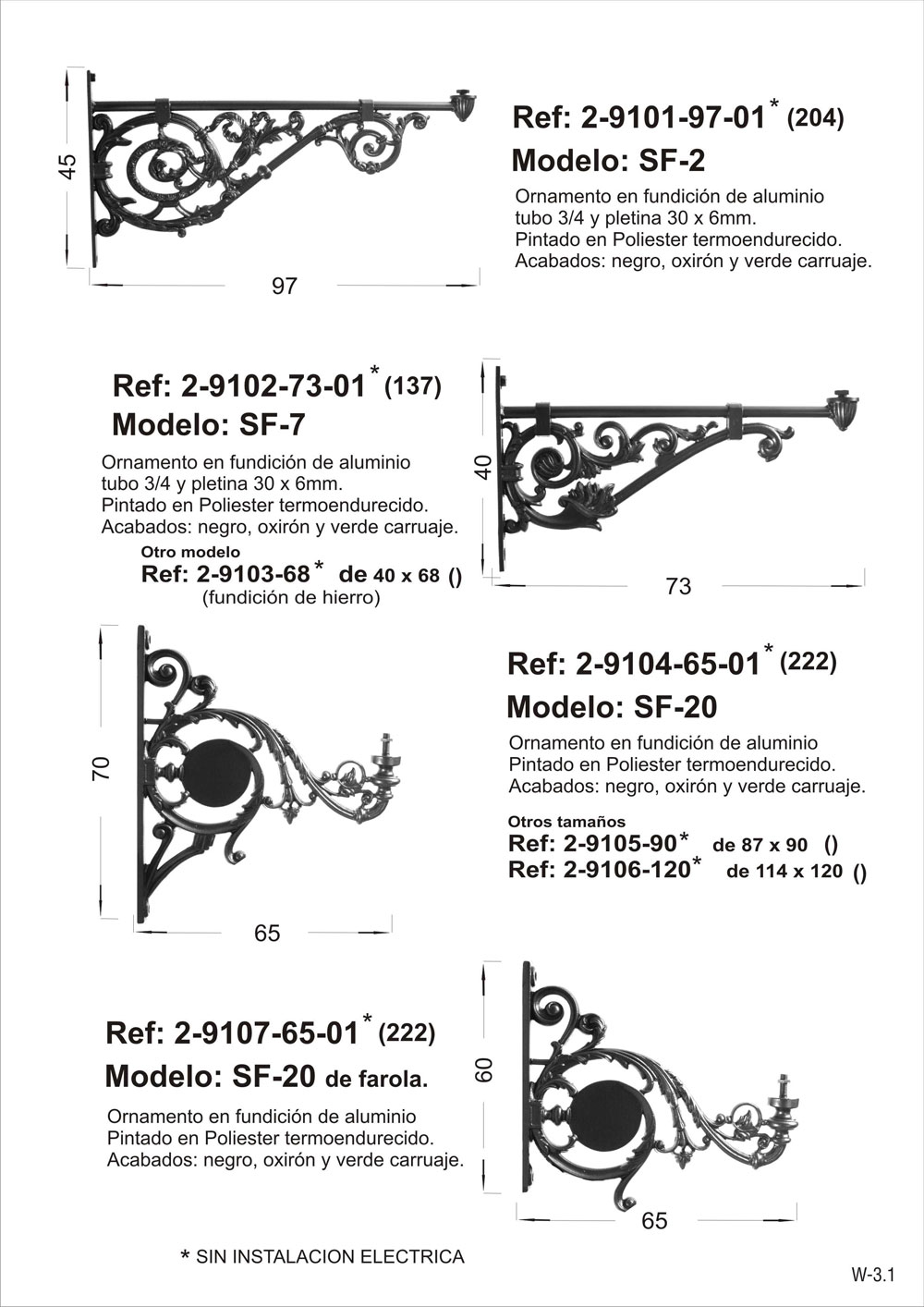 45

97

Ref: 2-9101-97-01* (204)
Modelo: SF-2

Ornamento en fundición de aluminio tubo 3/4 y pletina 30 x 6mm.
Pintado en Poliester termoendurecido.
Acabados: negro, oxirón y verde carruaje.

Ref: 2-9102-73-01* (137)
Modelo: SF-7

Ornamento en fundición de aluminio tubo 3/4 y pletina 30 x 6mm.
Pintado en Poliester termoendurecido.
Acabados: negro, oxirón y verde carruaje.

Otro modelo
Ref: 2-9103-68* de 40 x 68 ()
(fundición de hierro)

40

73

70

65

Ref: 2-9104-65-01* (222)
Modelo: SF-20

Ornamento en fundición de aluminio
Pintado en Poliester termoendurecido.
Acabados: negro, oxirón y verde carruaje.

Otros tamaños
Ref: 2-9105-90* de 87 x 90 ()
Ref: 2-9106-120* de 114 x 120 ()

Ref: 2-9107-65-01* (222)
Modelo: SF-20 de farola.

Ornamento en fundición de aluminio
Pintado en Poliester termoendurecido.
Acabados: negro, oxirón y verde carruaje.

60

65

* SIN INSTALACION ELECTRICA

W-3.1